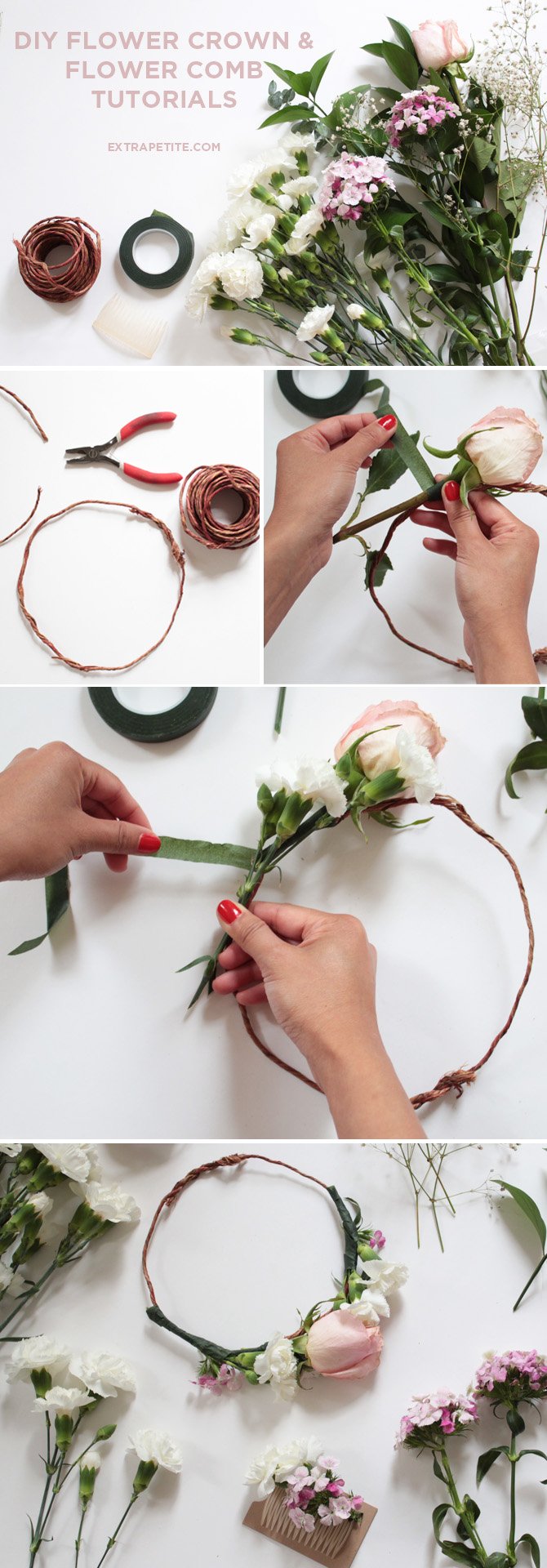 DIY FLOWER CROWN &
FLOWER COMB
TUTORIALS

EXTRAPETITE.COM