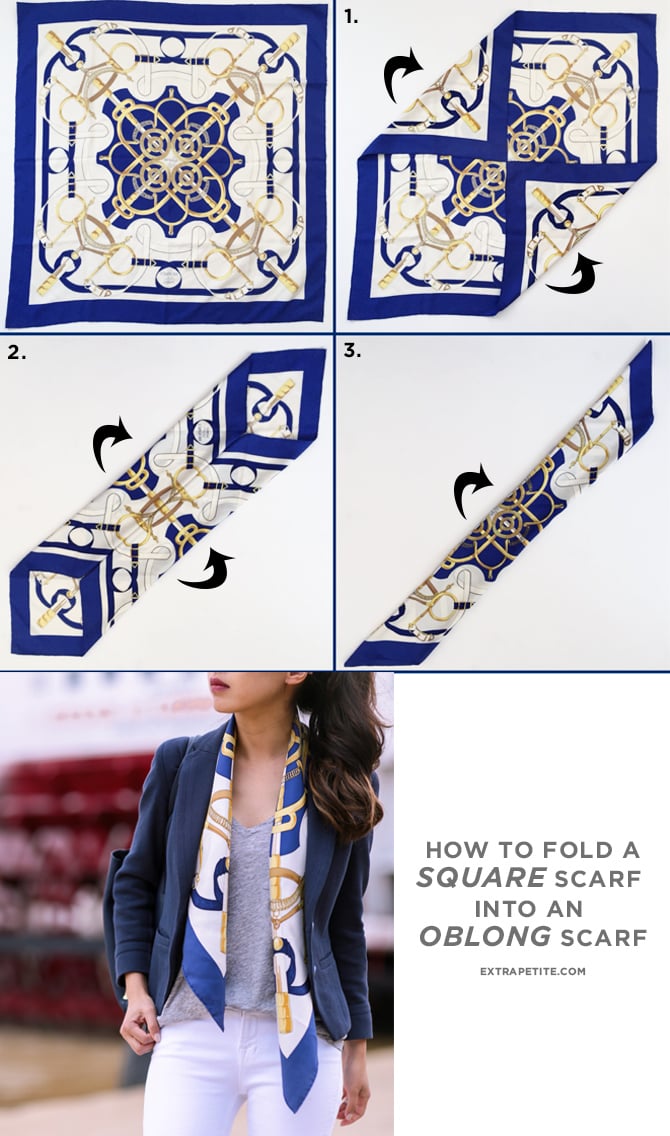 1.

2.

3.

HOW TO FOLD A SQUARE SCARF INTO AN OBLONG SCARF

EXTRAPETITE.COM