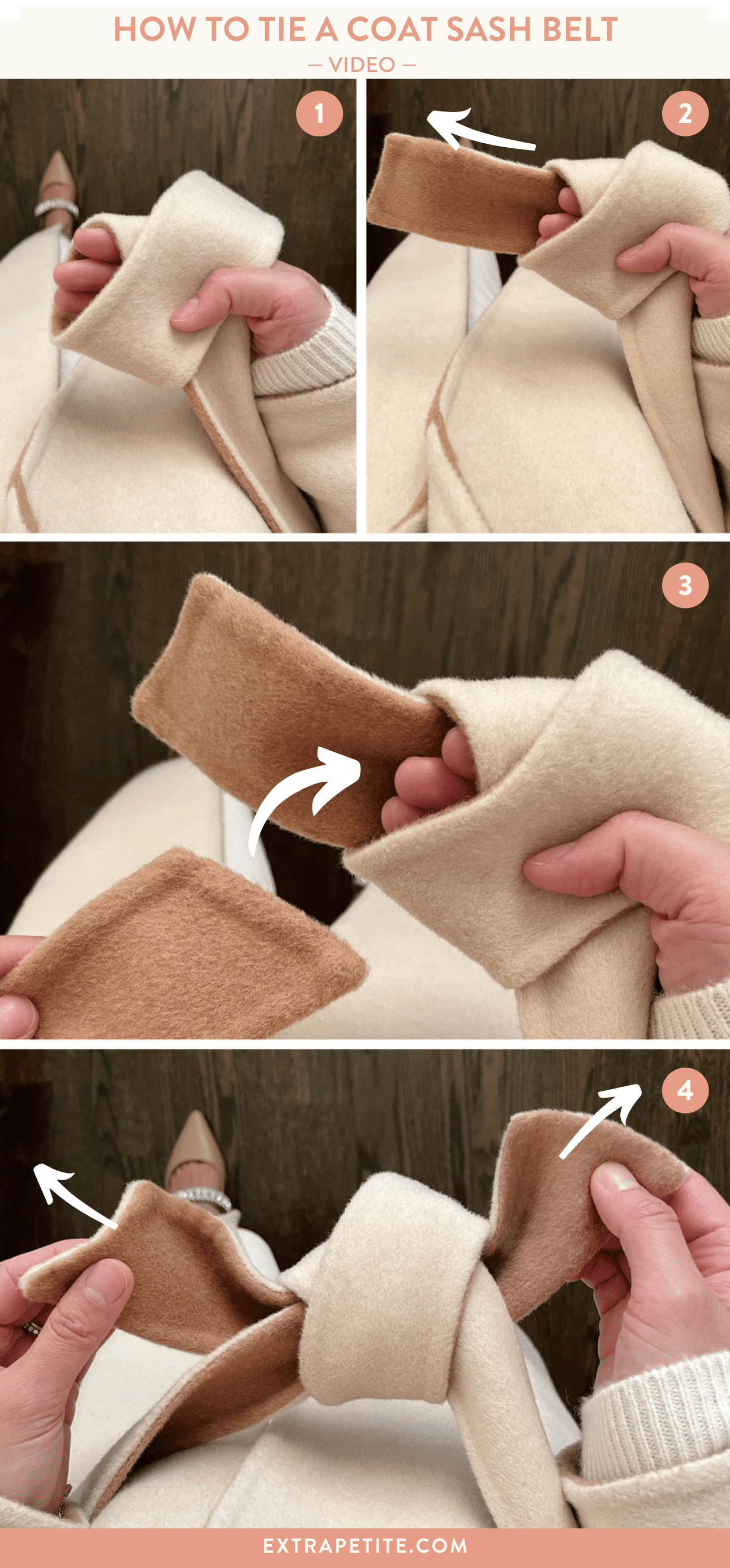 HOW TO TIE A COAT SASH BELT

— VIDEO —

1

2

3

4

EXTRAPETITE.COM